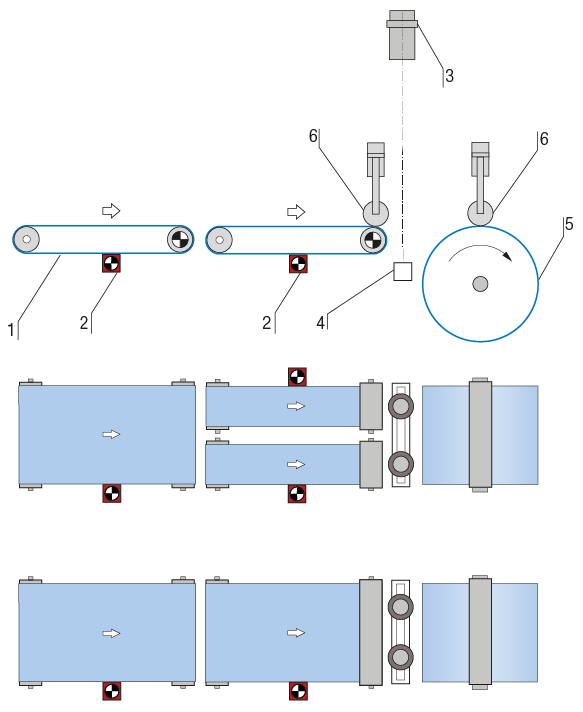 3

6

6

5

1

2

2

4